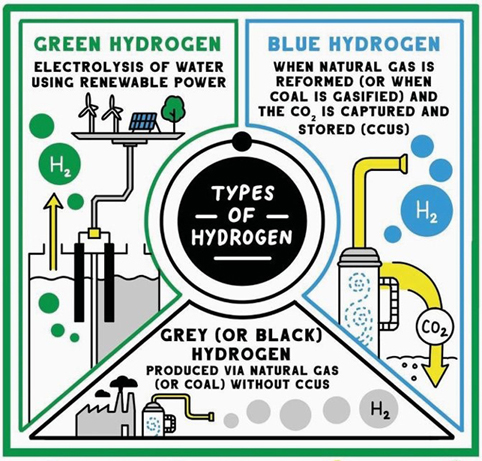 GREEN HYDROGEN
ELECTROLYSIS OF WATER USING RENEWABLE POWER

$H_2$

BLUE HYDROGEN
WHEN NATURAL GAS IS REFORMED (OR WHEN COAL IS GASIFIED) AND THE $CO_2$ IS CAPTURED AND STORED (CCUS)

$H_2$

$CO_2$

TYPES OF HYDROGEN

GREY (OR BLACK) HYDROGEN
PRODUCED VIA NATURAL GAS (OR COAL) WITHOUT CCUS

$H_2$