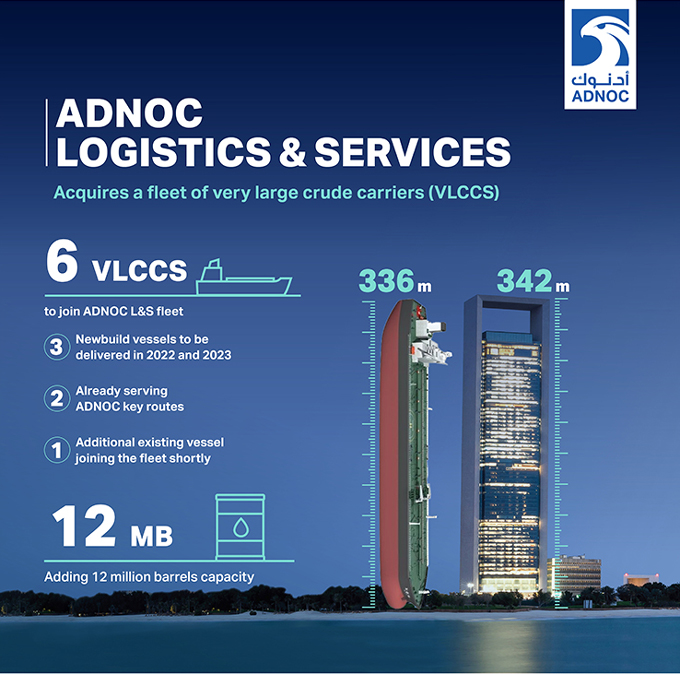 أدنوك
ADNOC

ADNOC LOGISTICS & SERVICES

Acquires a fleet of very large crude carriers (VLCCS)

6 VLCCS

to join ADNOC L&S fleet

3 Newbuild vessels to be delivered in 2022 and 2023

2 Already serving ADNOC key routes

1 Additional existing vessel joining the fleet shortly

12 MB

Adding 12 million barrels capacity

336 m

342 m